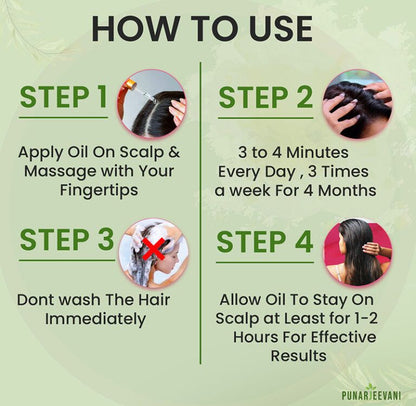 HOW TO USE

STEP 1

Apply Oil On Scalp & Massage with Your Fingertips

STEP 2

3 to 4 Minutes Every Day , 3 Times a week For 4 Months

STEP 3

Dont wash The Hair Immediately

STEP 4

Allow Oil To Stay On Scalp at Least for 1-2 Hours For Effective Results

PUNARJEEVANI